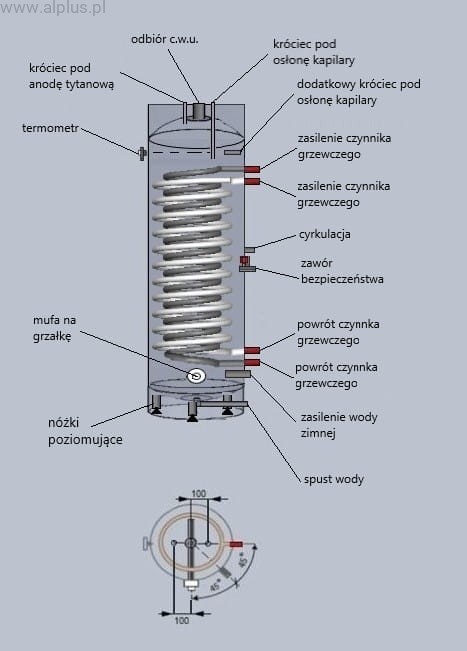 www.alplus.pl

odbiór c.w.u.

króciec pod osłonę kapilary

króciec pod anodę tytanową

dodatkowy króciec pod osłonę kapilary

termometr

zasilenie czynnika grzewczego

zasilenie czynnika grzewczego

cyrkulacja

zawór bezpieczeństwa

mufa na grzałkę

powrót czynnka grzewczego

powrót czynnka grzewczego

zasilenie wody zimnej

nóżki poziomujące

spust wody

100

45°

45°

100